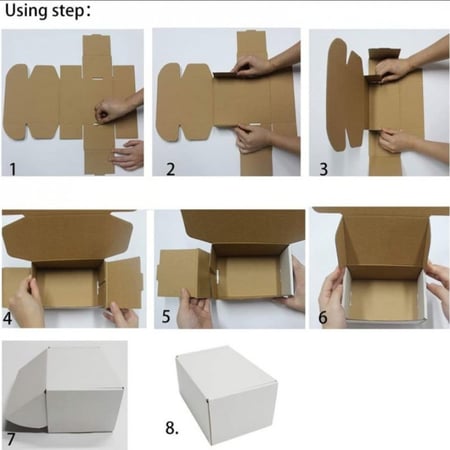 Using step:

1

2

3

4

5

6

7

8.