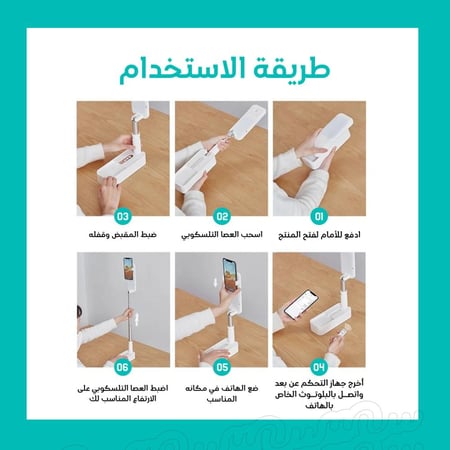 طريقة الاستخدام

01
ادفع للأمام لفتح المنتج

02
اسحب العصا التلسكوبي

03
ضبط المقبض وقفله

04
أخرج جهاز التحكم عن بعد واتصل بالبلوتوث الخاص بالهاتف

05
ضع الهاتف في مكانه المناسب

06
اضبط العصا التلسكوبي على الارتفاع المناسب لك