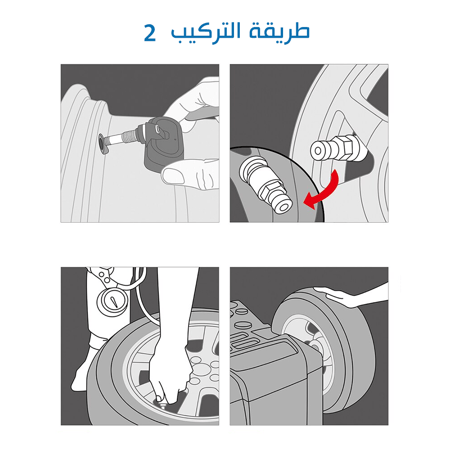 طريقة التركيب 2