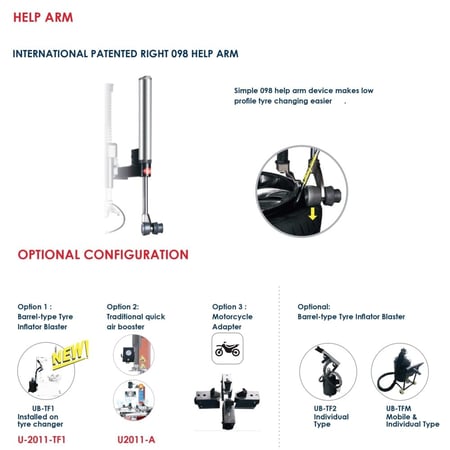 HELP ARM

INTERNATIONAL PATENTED RIGHT 098 HELP ARM

Simple 098 help arm device makes low profile tyre changing easier .

OPTIONAL CONFIGURATION

Option 1 : Barrel-type Tyre Inflator Blaster

NEW!

UB-TF1 Installed on tyre changer

U-2011-TF1

Option 2: Traditional quick air booster

U2011-A

Option 3 : Motorcycle Adapter

Optional: Barrel-type Tyre Inflator Blaster

UB-TF2 Individual Type

UB-TFM Mobile & Individual Type