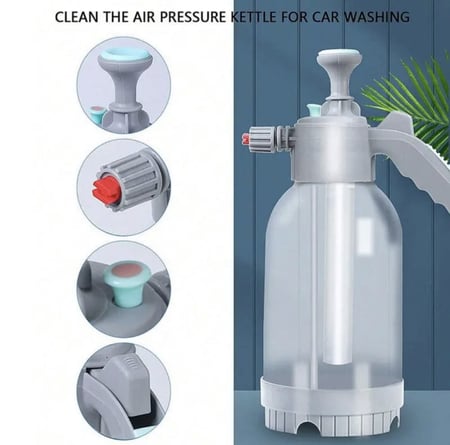 CLEAN THE AIR PRESSURE KETTLE FOR CAR WASHING