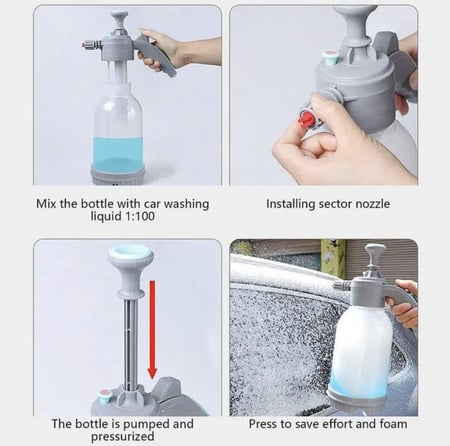 Mix the bottle with car washing liquid 1:100

Installing sector nozzle

The bottle is pumped and pressurized

Press to save effort and foam