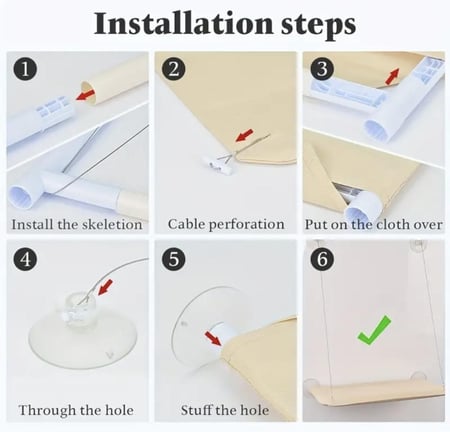 Installation steps

1
Install the skeletion

2
Cable perforation

3
Put on the cloth over

4
Through the hole

5
Stuff the hole

6