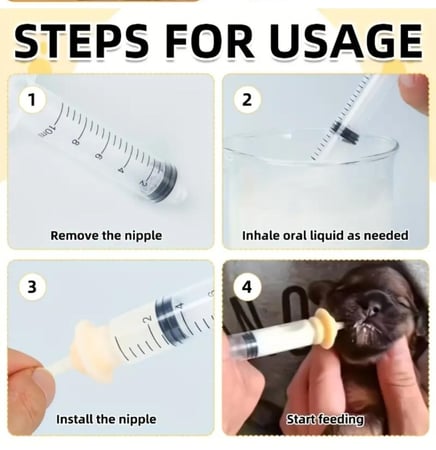 STEPS FOR USAGE

1

10ml 8 6 4 2

Remove the nipple

2

Inhale oral liquid as needed

3

2 4

Install the nipple

4

Start feeding