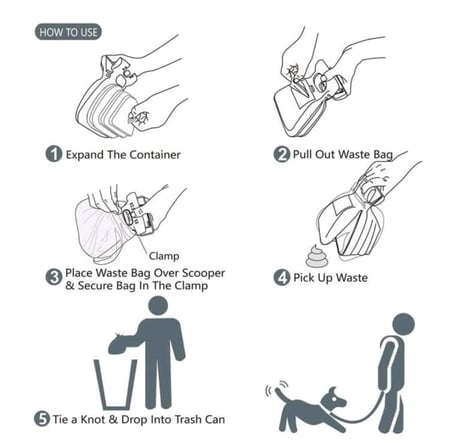 HOW TO USE

1 Expand The Container

2 Pull Out Waste Bag

Clamp

3 Place Waste Bag Over Scooper & Secure Bag In The Clamp

4 Pick Up Waste

5 Tie a Knot & Drop Into Trash Can