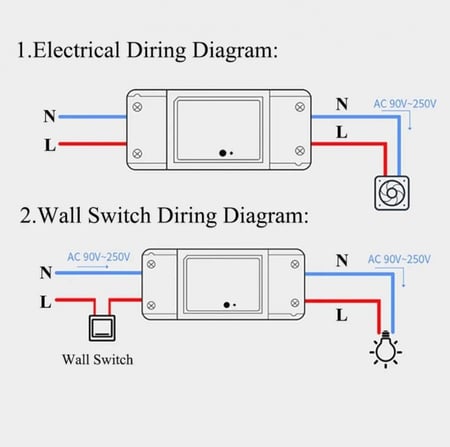 1.Electrical Diring Diagram:

N
L
N
AC 90V~250V
L

2.Wall Switch Diring Diagram:

AC 90V~250V
N
L
Wall Switch
N
AC 90V~250V
L