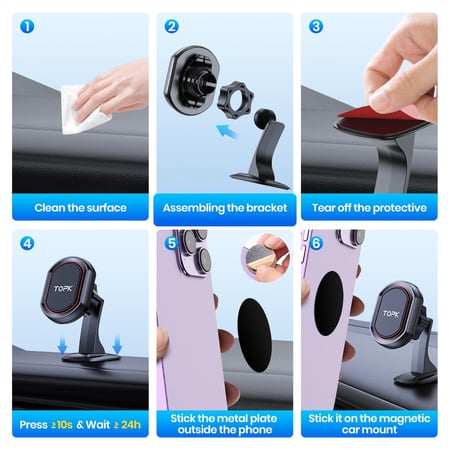 1

Clean the surface

2

Assembling the bracket

3

Tear off the protective

4

TOPK

Press ≥10s & Wait ≥ 24h

5

Stick the metal plate outside the phone

6

TOPK

Stick it on the magnetic car mount