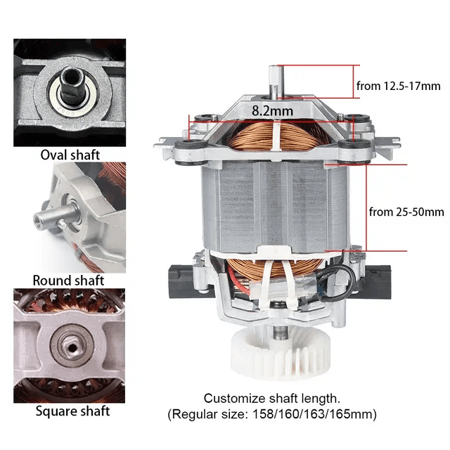 Oval shaft

Round shaft

Square shaft

from 12.5-17mm

8.2mm

from 25-50mm

Customize shaft length.
(Regular size: 158/160/163/165mm)