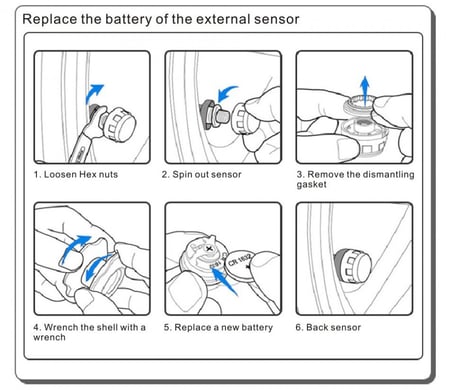 Replace the battery of the external sensor

1. Loosen Hex nuts

2. Spin out sensor

3. Remove the dismantling gasket

4. Wrench the shell with a wrench

CR 1632

5. Replace a new battery

6. Back sensor