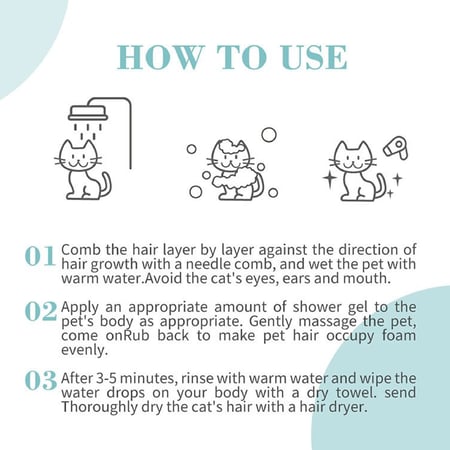 HOW TO USE

01 Comb the hair layer by layer against the direction of hair growth with a needle comb, and wet the pet with warm water.Avoid the cat's eyes, ears and mouth.

02 Apply an appropriate amount of shower gel to the pet's body as appropriate. Gently massage the pet, come onRub back to make pet hair occupy foam evenly.

03 After 3-5 minutes, rinse with warm water and wipe the water drops on your body with a dry towel. send Thoroughly dry the cat's hair with a hair dryer.