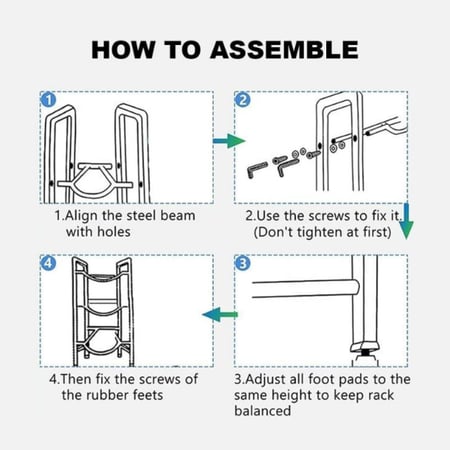 HOW TO ASSEMBLE

1

1.Align the steel beam with holes

2

2.Use the screws to fix it. (Don't tighten at first)

3

3.Adjust all foot pads to the same height to keep rack balanced

4

4.Then fix the screws of the rubber feets