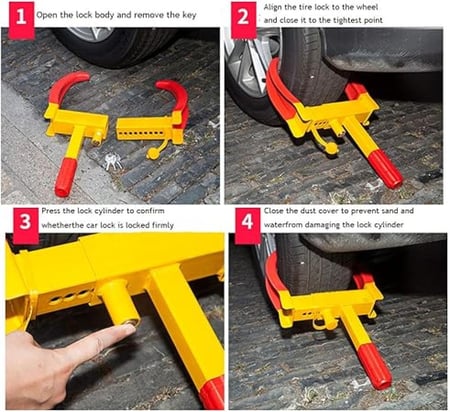 1 Open the lock body and remove the key

2 Align the tire lock to the wheel and close it to the tightest point

3 Press the lock cylinder to confirm whetherthe car lock is locked firmly

4 Close the dust cover to prevent sand and waterfrom damaging the lock cylinder