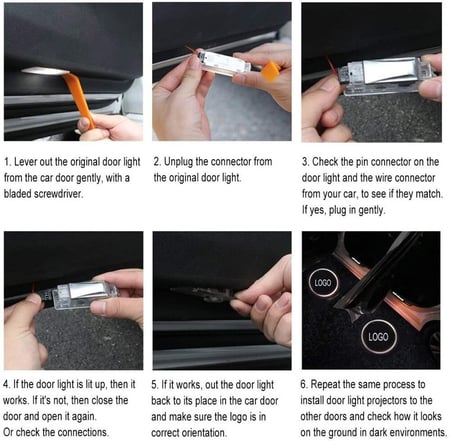 1. Lever out the original door light from the car door gently, with a bladed screwdriver.

2. Unplug the connector from the original door light.

3. Check the pin connector on the door light and the wire connector from your car, to see if they match. If yes, plug in gently.

LOGO

LOGO

4. If the door light is lit up, then it works. If it's not, then close the door and open it again. Or check the connections.

5. If it works, out the door light back to its place in the car door and make sure the logo is in correct orientation.

6. Repeat the same process to install door light projectors to the other doors and check how it looks on the ground in dark environments.