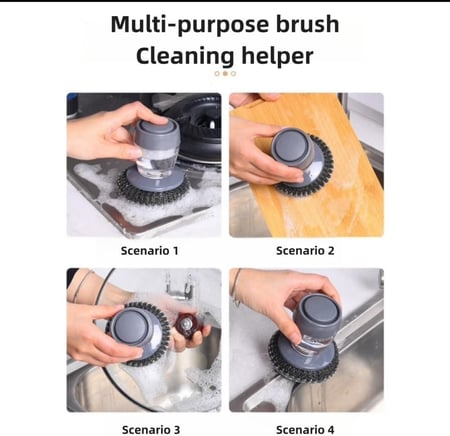 Multi-purpose brush
Cleaning helper

Scenario 1

Scenario 2

Scenario 3

Scenario 4