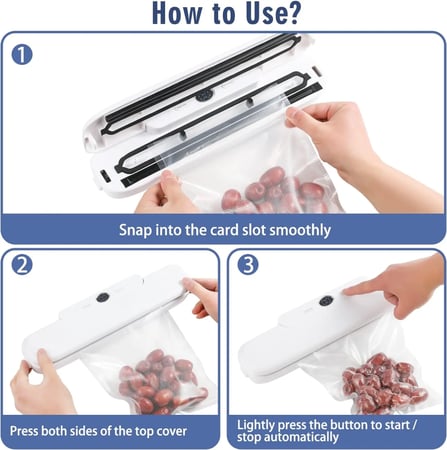 How to Use?

1

Snap into the card slot smoothly

2

Press both sides of the top cover

3

Lightly press the button to start / stop automatically