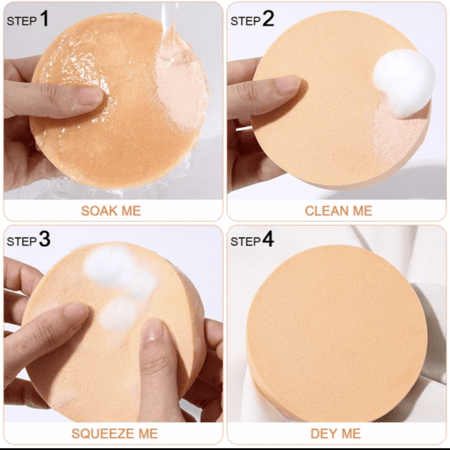 STEP 1

SOAK ME

STEP 2

CLEAN ME

STEP 3

SQUEEZE ME

STEP 4

DEY ME