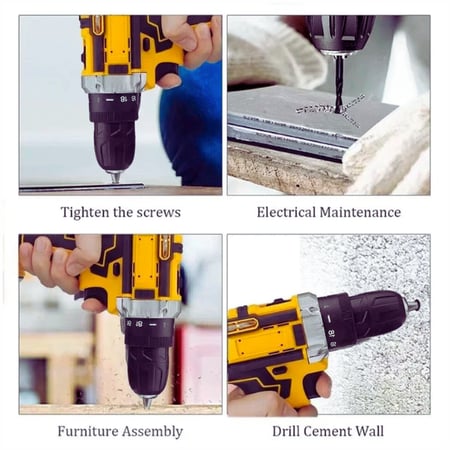 Tighten the screws

Electrical Maintenance

Furniture Assembly

Drill Cement Wall