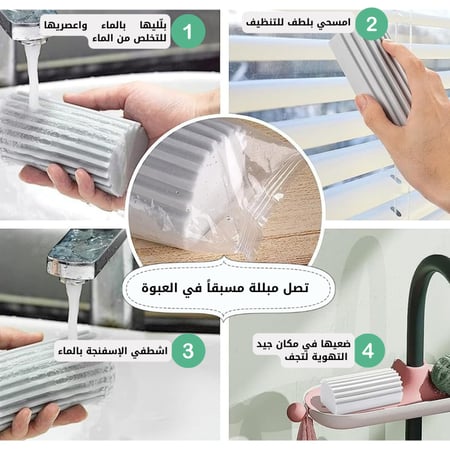 1
بلّليها بالماء واعصريها للتخلص من الماء

2
امسحي بلطف للتنظيف

تصل مبللة مسبقاً في العبوة

3
اشطفي الإسفنجة بالماء

4
ضعيها في مكان جيد التهوية لتجف