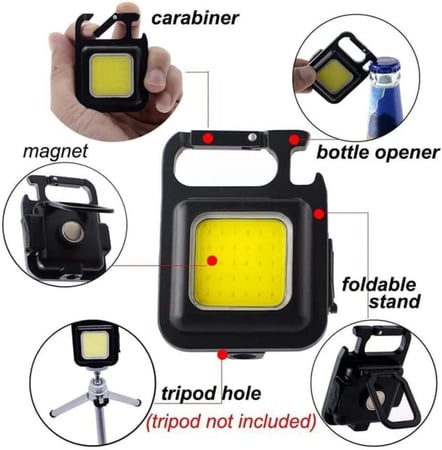 carabiner

magnet

bottle opener

foldable stand

tripod hole

(tripod not included)