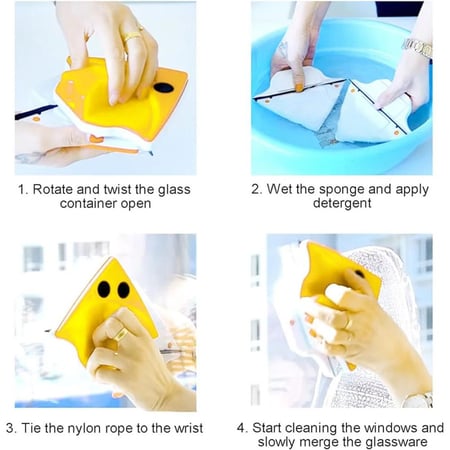 1. Rotate and twist the glass container open

2. Wet the sponge and apply detergent

3. Tie the nylon rope to the wrist

4. Start cleaning the windows and slowly merge the glassware