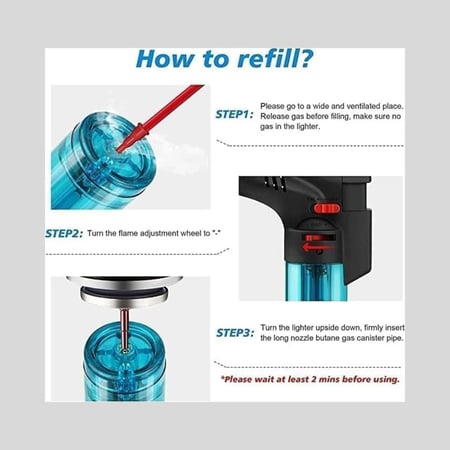 How to refill?

STEP1: Please go to a wide and ventilated place. Release gas before filling, make sure no gas in the lighter.

STEP2: Turn the flame adjustment wheel to "-"

STEP3: Turn the lighter upside down, firmly insert the long nozzle butane gas canister pipe.

*Please wait at least 2 mins before using.