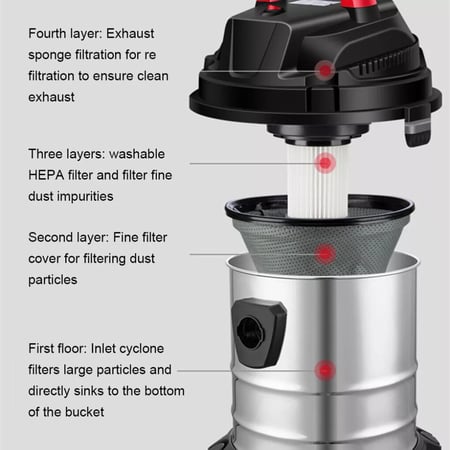 Fourth layer: Exhaust sponge filtration for re filtration to ensure clean exhaust

Three layers: washable HEPA filter and filter fine dust impurities

Second layer: Fine filter cover for filtering dust particles

First floor: Inlet cyclone filters large particles and directly sinks to the bottom of the bucket