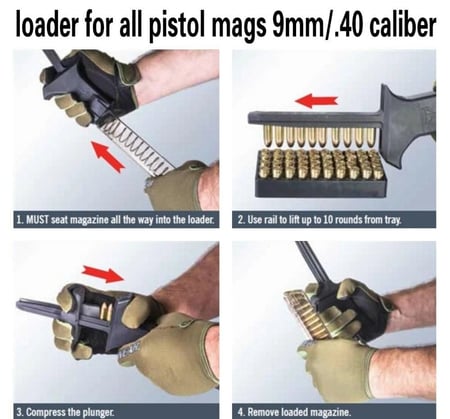 loader for all pistol mags 9mm/.40 caliber

1. MUST seat magazine all the way into the loader.

2. Use rail to lift up to 10 rounds from tray.

3. Compress the plunger.

4. Remove loaded magazine.