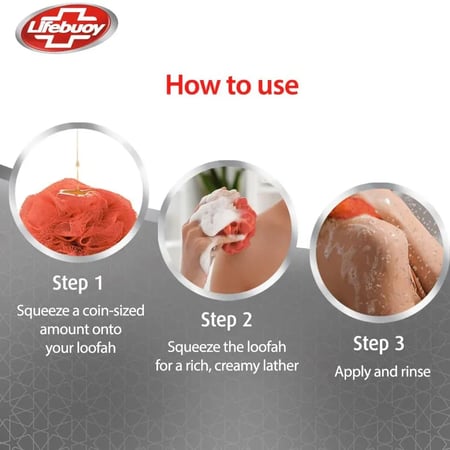 Lifebuoy

How to use

Step 1
Squeeze a coin-sized amount onto your loofah

Step 2
Squeeze the loofah for a rich, creamy lather

Step 3
Apply and rinse