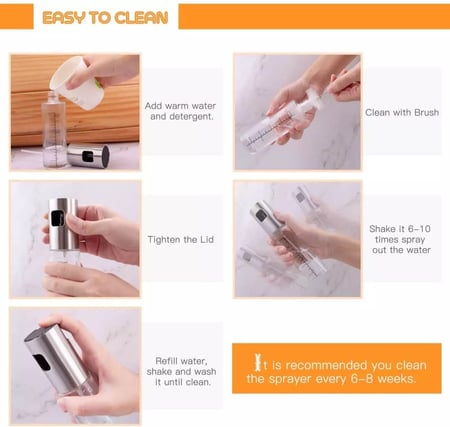 EASY TO CLEAN

Add warm water and detergent.

Clean with Brush

Tighten the Lid

Shake it 6-10 times spray out the water

Refill water, shake and wash it until clean.

It is recommended you clean the sprayer every 6-8 weeks.