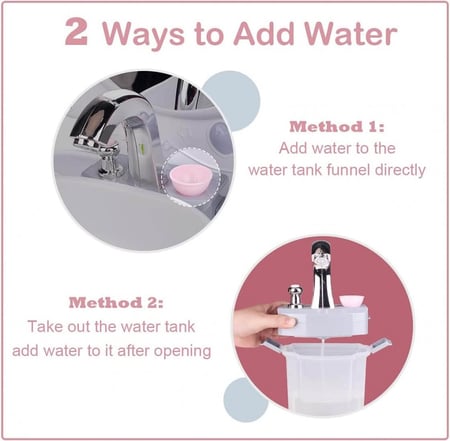 2 Ways to Add Water

Method 1:
Add water to the water tank funnel directly

Method 2:
Take out the water tank add water to it after opening