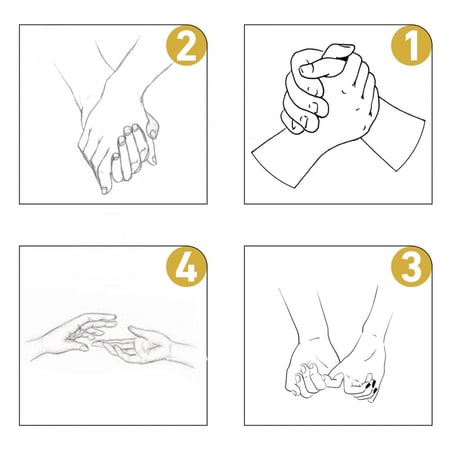 2

1

4

3