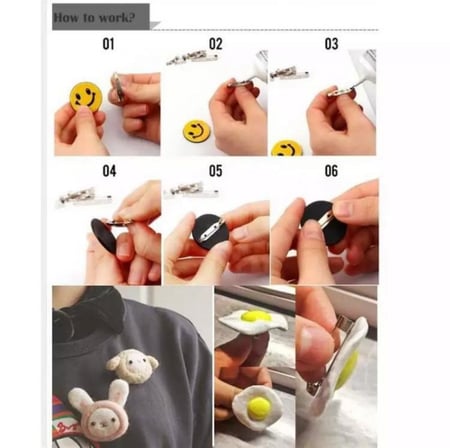 How to work?

01

02

03

04

05

06