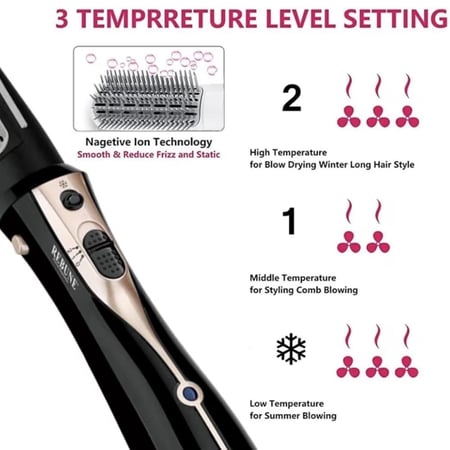 3 TEMPRRETURE LEVEL SETTING

Nagetive Ion Technology
Smooth & Reduce Frizz and Static

REBUNE

2

High Temperature
for Blow Drying Winter Long Hair Style

1

Middle Temperature
for Styling Comb Blowing

Low Temperature
for Summer Blowing