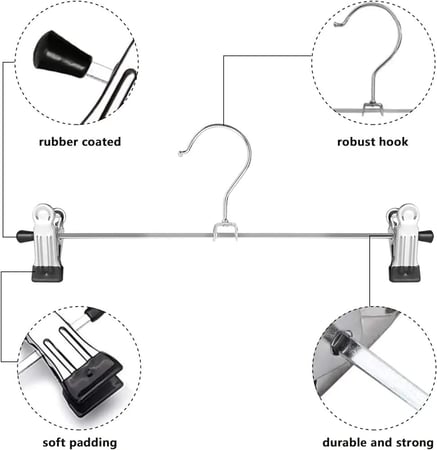 rubber coated

robust hook

soft padding

durable and strong