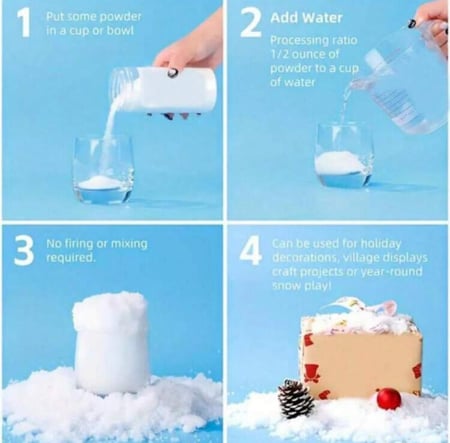 1 Put some powder in a cup or bowl

2 Add Water

Processing ratio 1/2 ounce of powder to a cup of water

3 No firing or mixing required.

4 Can be used for holiday decorations, village displays craft projects or year-round snow play!