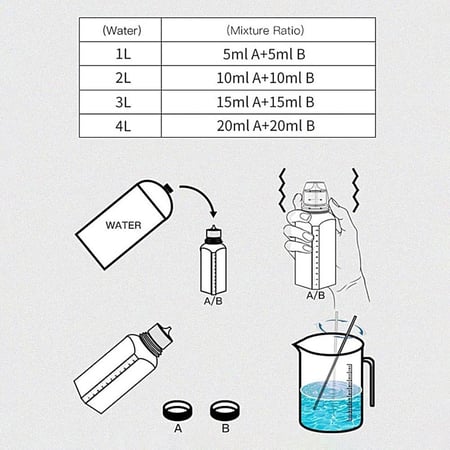 | (Water) | (Mixture Ratio) |
|---|---|
| 1L | 5ml A+5ml B |
| 2L | 10ml A+10ml B |
| 3L | 15ml A+15ml B |
| 4L | 20ml A+20ml B |

WATER

A/B

A/B

A

B