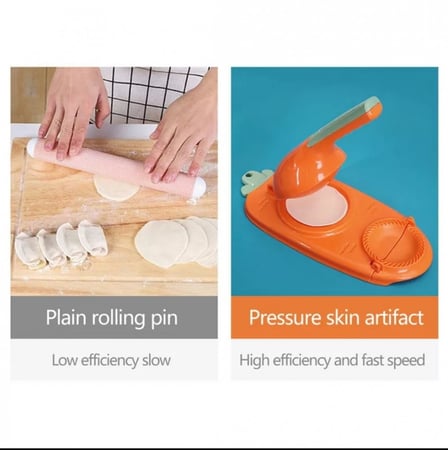 Plain rolling pin

Low efficiency slow

Pressure skin artifact

High efficiency and fast speed