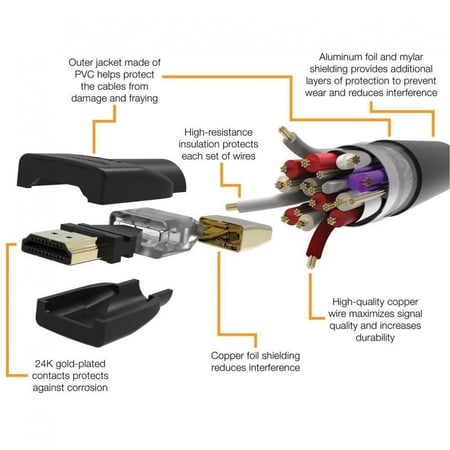 Outer jacket made of PVC helps protect the cables from damage and fraying

Aluminum foil and mylar shielding provides additional layers of protection to prevent wear and reduces interference

High-resistance insulation protects each set of wires

High-quality copper wire maximizes signal quality and increases durability

Copper foil shielding reduces interference

24K gold-plated contacts protects against corrosion