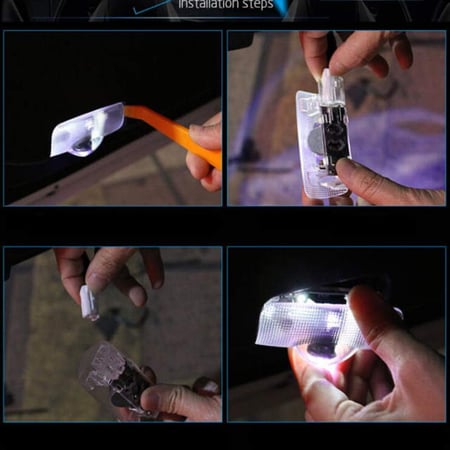 Installation steps