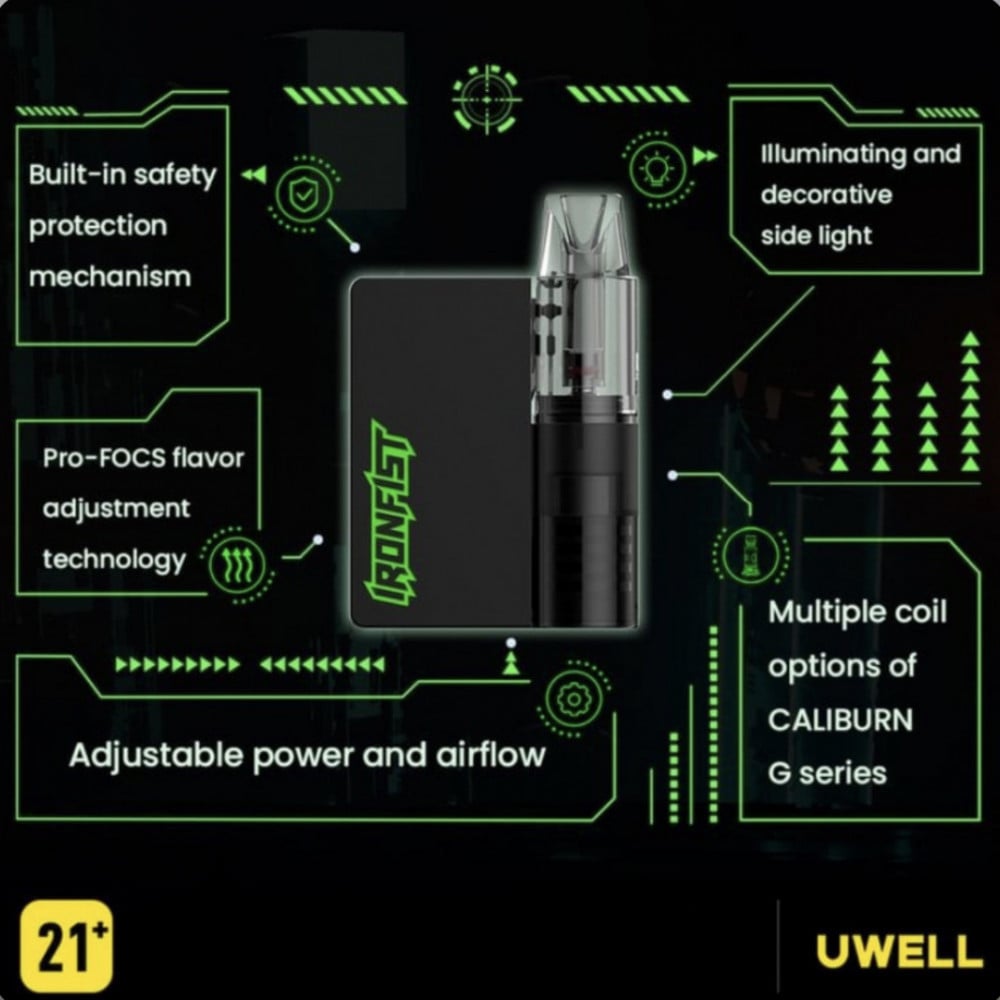 Built-in safety protection mechanism

Illuminating and decorative side light

IRONFIST

Pro-FOCS flavor adjustment technology

Multiple coil options of CALIBURN G series

Adjustable power and airflow

21+

UWELL