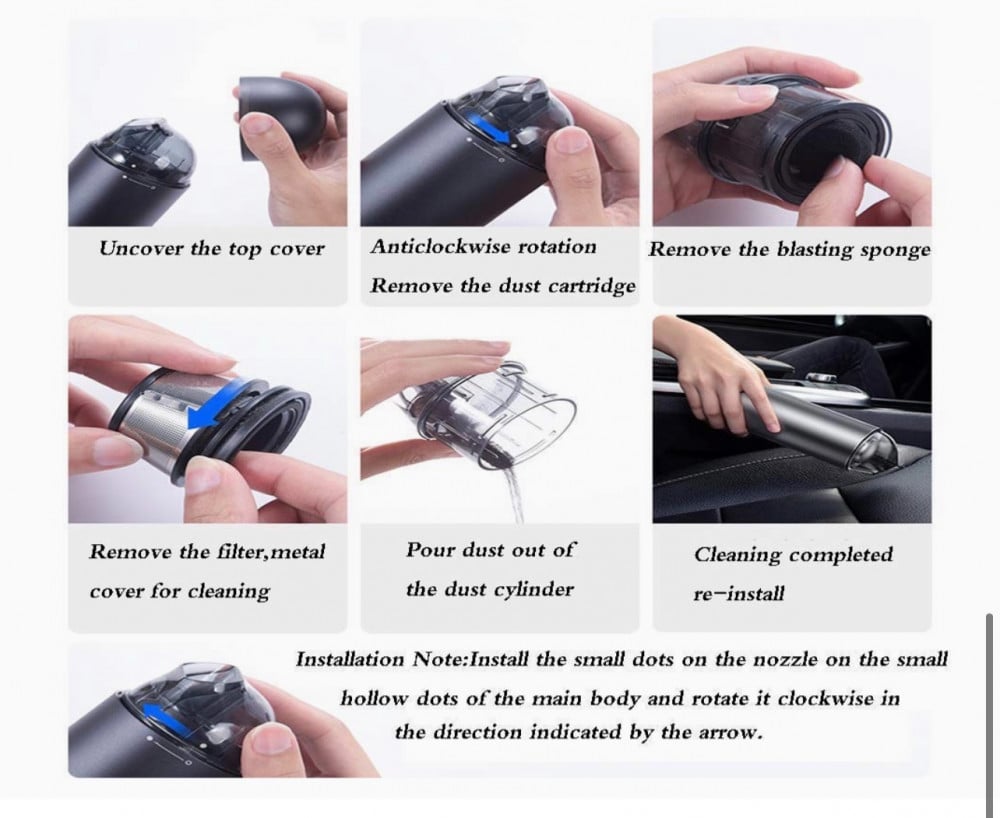 Uncover the top cover

Anticlockwise rotation
Remove the dust cartridge

Remove the blasting sponge

Remove the filter,metal cover for cleaning

Pour dust out of the dust cylinder

Cleaning completed re-install

Installation Note:Install the small dots on the nozzle on the small hollow dots of the main body and rotate it clockwise in the direction indicated by the arrow.