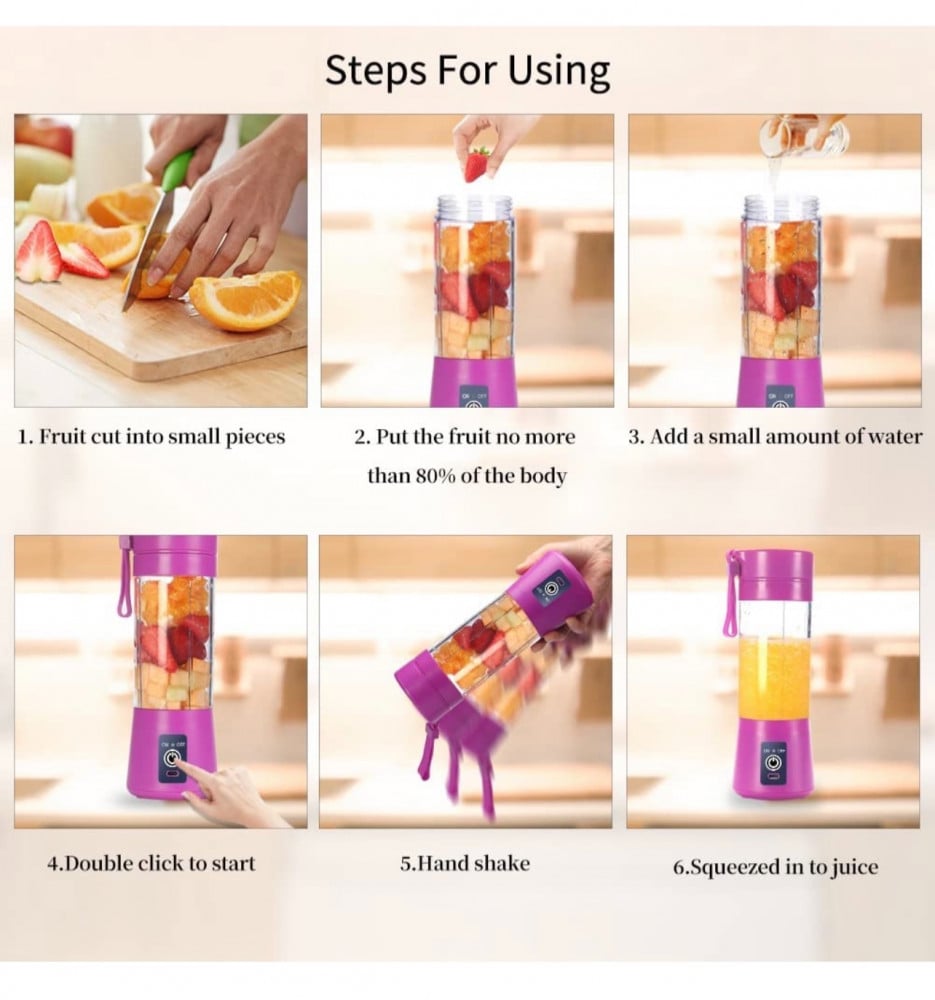 Steps For Using

1. Fruit cut into small pieces

2. Put the fruit no more than 80% of the body

3. Add a small amount of water

4.Double click to start

5.Hand shake

6.Squeezed in to juice