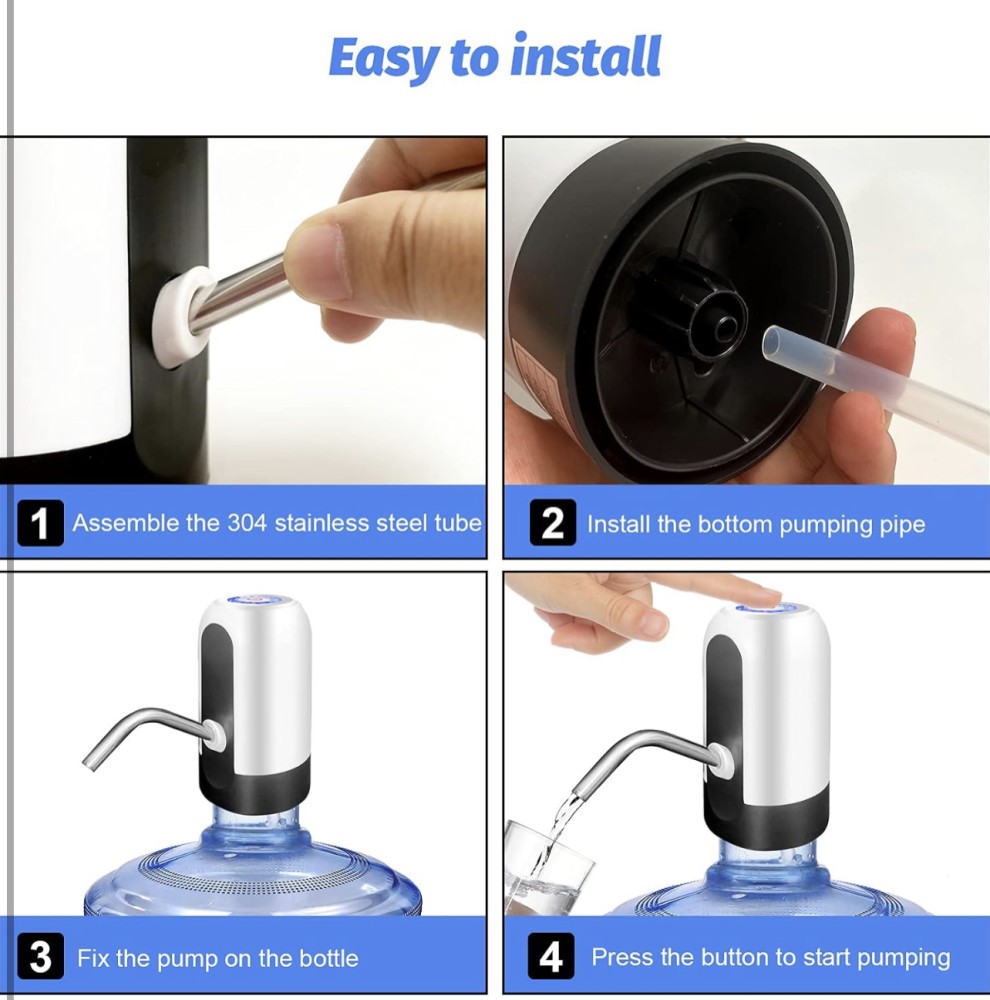 Easy to install

1 Assemble the 304 stainless steel tube

2 Install the bottom pumping pipe

3 Fix the pump on the bottle

4 Press the button to start pumping