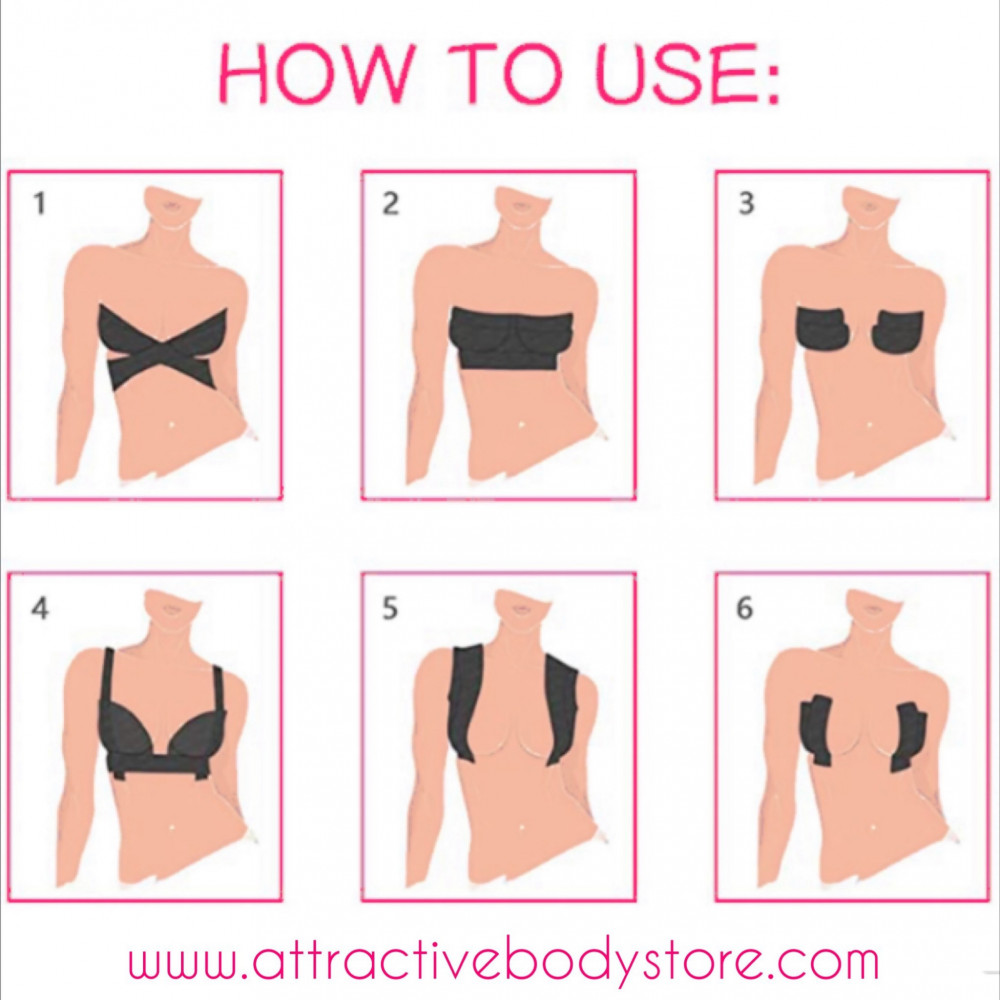 HOW TO USE:

1

2

3

4

5

6

www.attractivebodystore.com