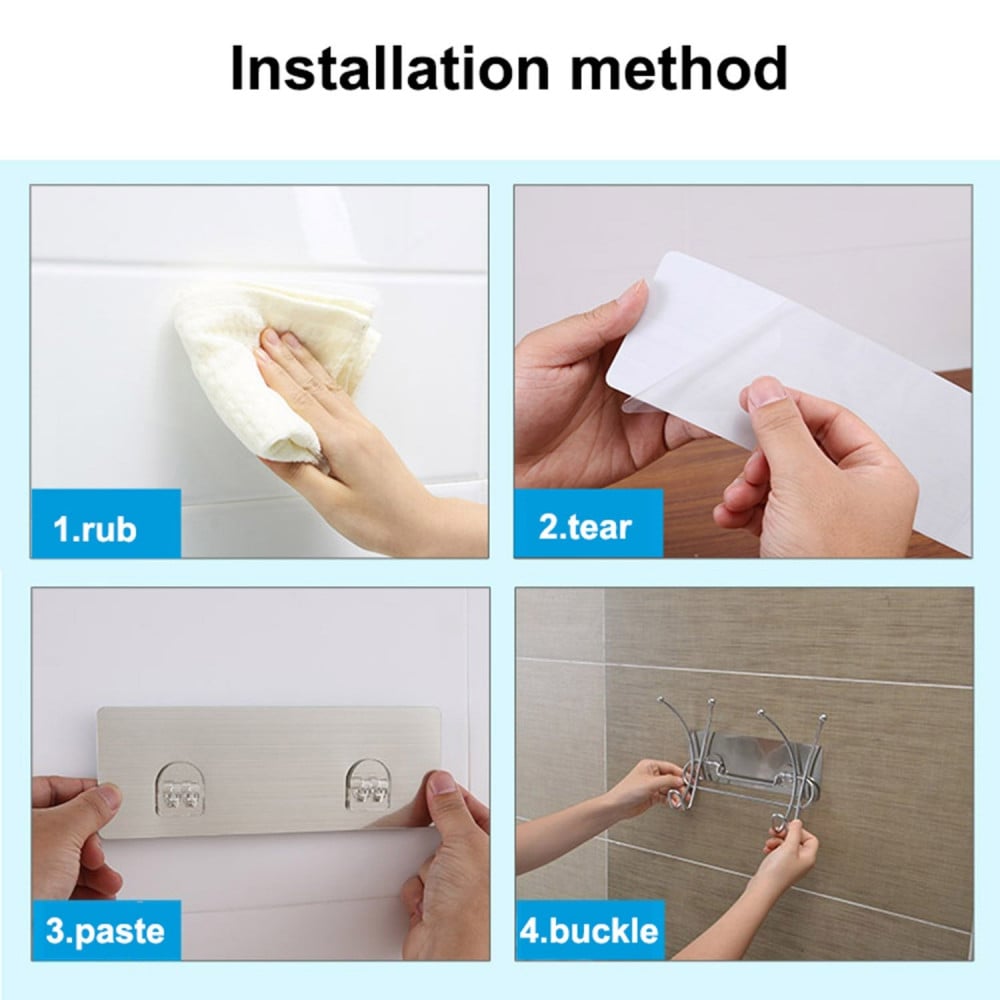 Installation method

1.rub

2.tear

3.paste

4.buckle