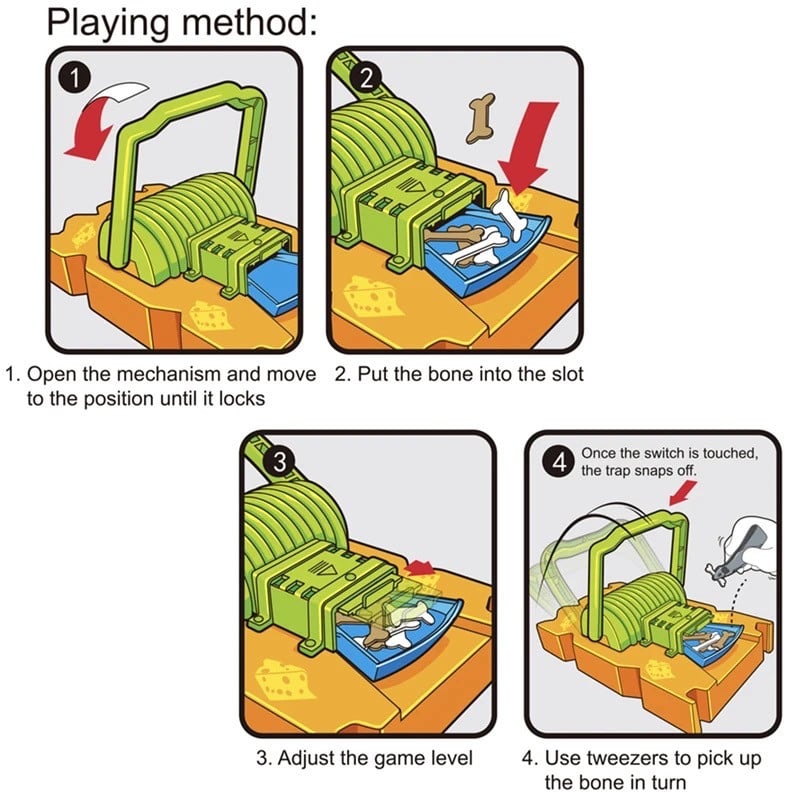 Playing method:

1

2

1. Open the mechanism and move to the position until it locks

2. Put the bone into the slot

3

4 Once the switch is touched, the trap snaps off.

3. Adjust the game level

4. Use tweezers to pick up the bone in turn