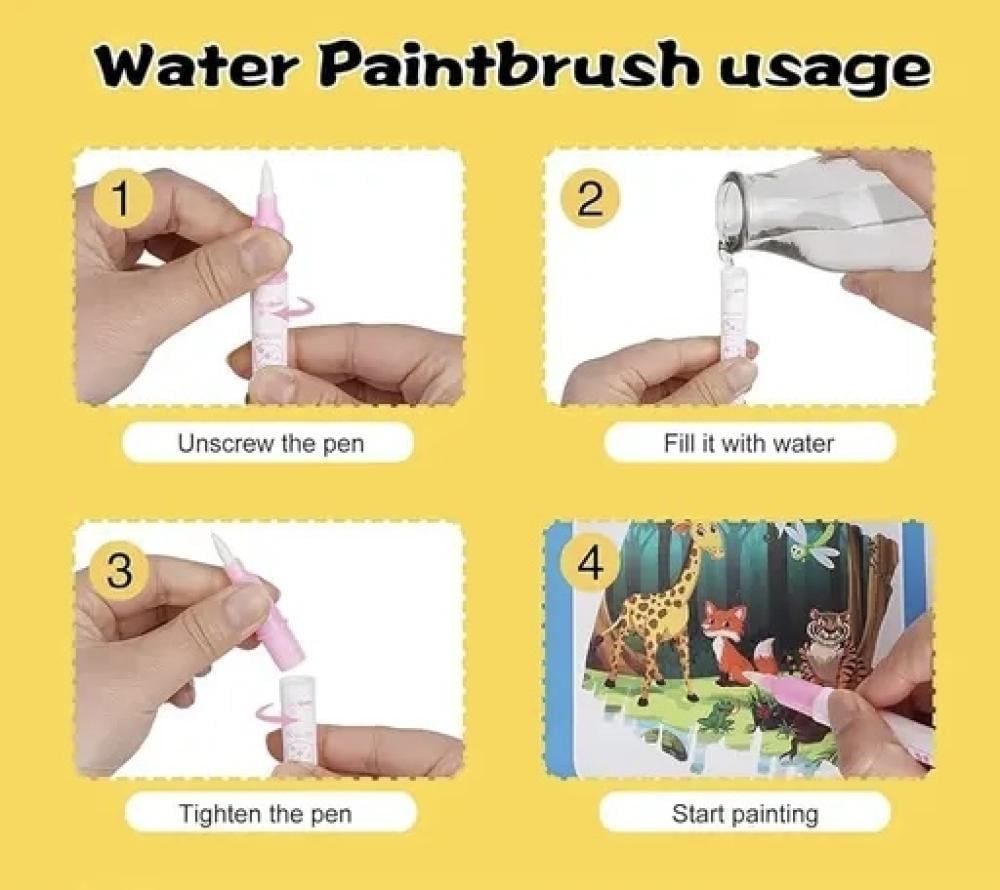 Water Paintbrush usage

1

Unscrew the pen

2

Fill it with water

3

Tighten the pen

4

Start painting