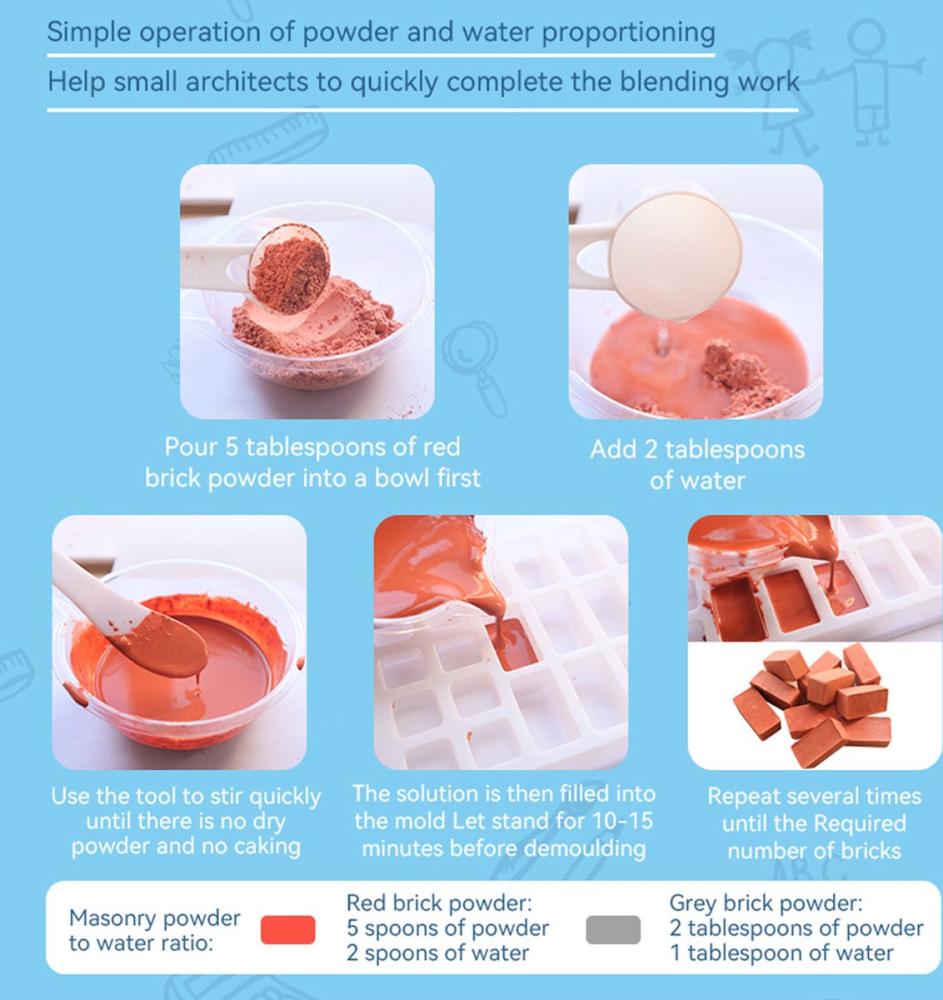 Simple operation of powder and water proportioning
Help small architects to quickly complete the blending work

Pour 5 tablespoons of red brick powder into a bowl first

Add 2 tablespoons of water

Use the tool to stir quickly until there is no dry powder and no caking

The solution is then filled into the mold Let stand for 10-15 minutes before demoulding

Repeat several times until the Required number of bricks

Masonry powder to water ratio:

Red brick powder: 5 spoons of powder 2 spoons of water

Grey brick powder: 2 tablespoons of powder 1 tablespoon of water