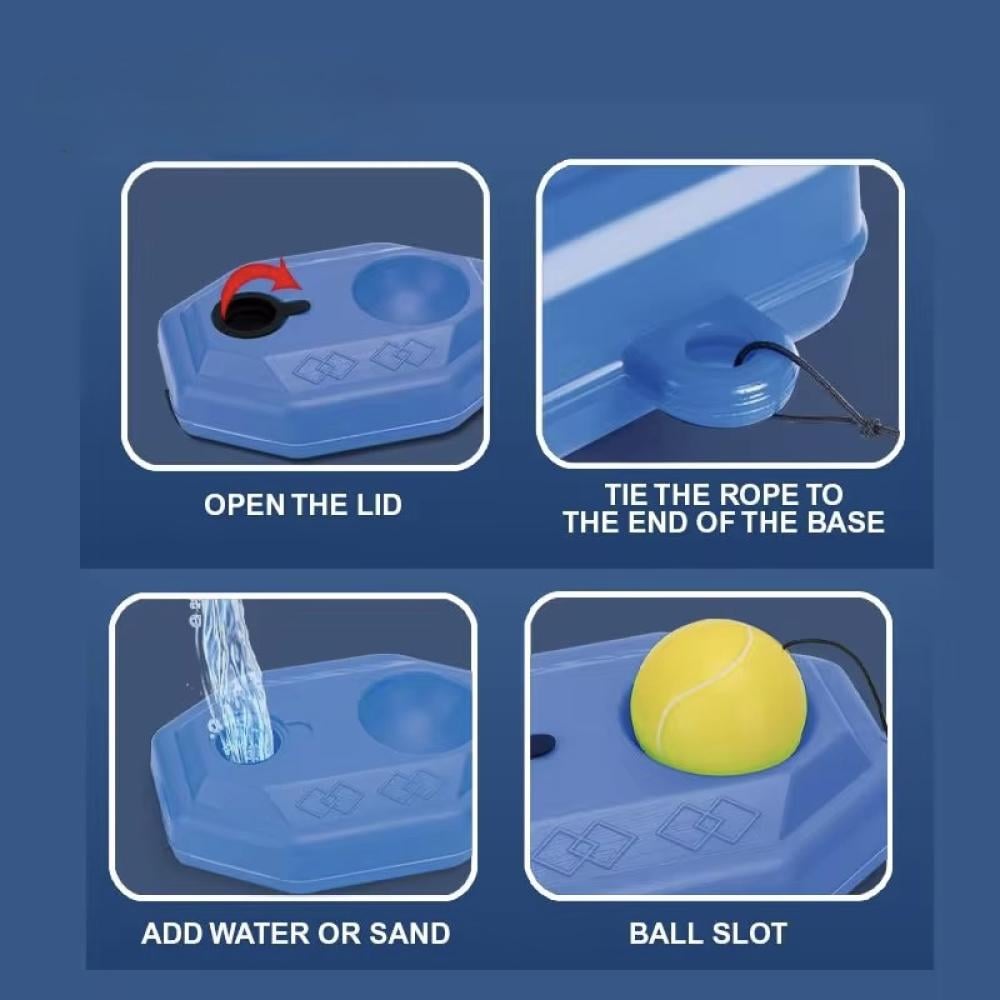 OPEN THE LID

TIE THE ROPE TO THE END OF THE BASE

ADD WATER OR SAND

BALL SLOT