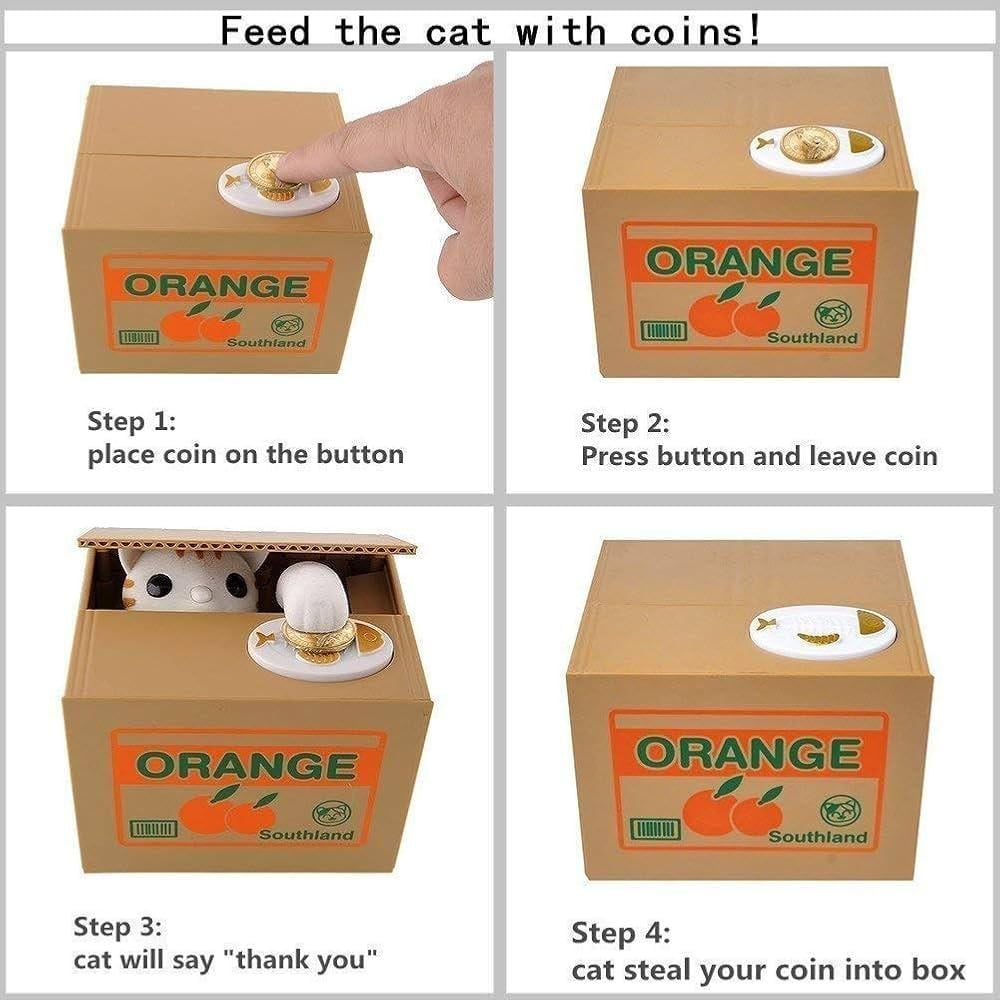 Feed the cat with coins!

ORANGE
Southland

Step 1:
place coin on the button

ORANGE
Southland

Step 2:
Press button and leave coin

ORANGE
Southland

Step 3:
cat will say "thank you"

ORANGE
Southland

Step 4:
cat steal your coin into box